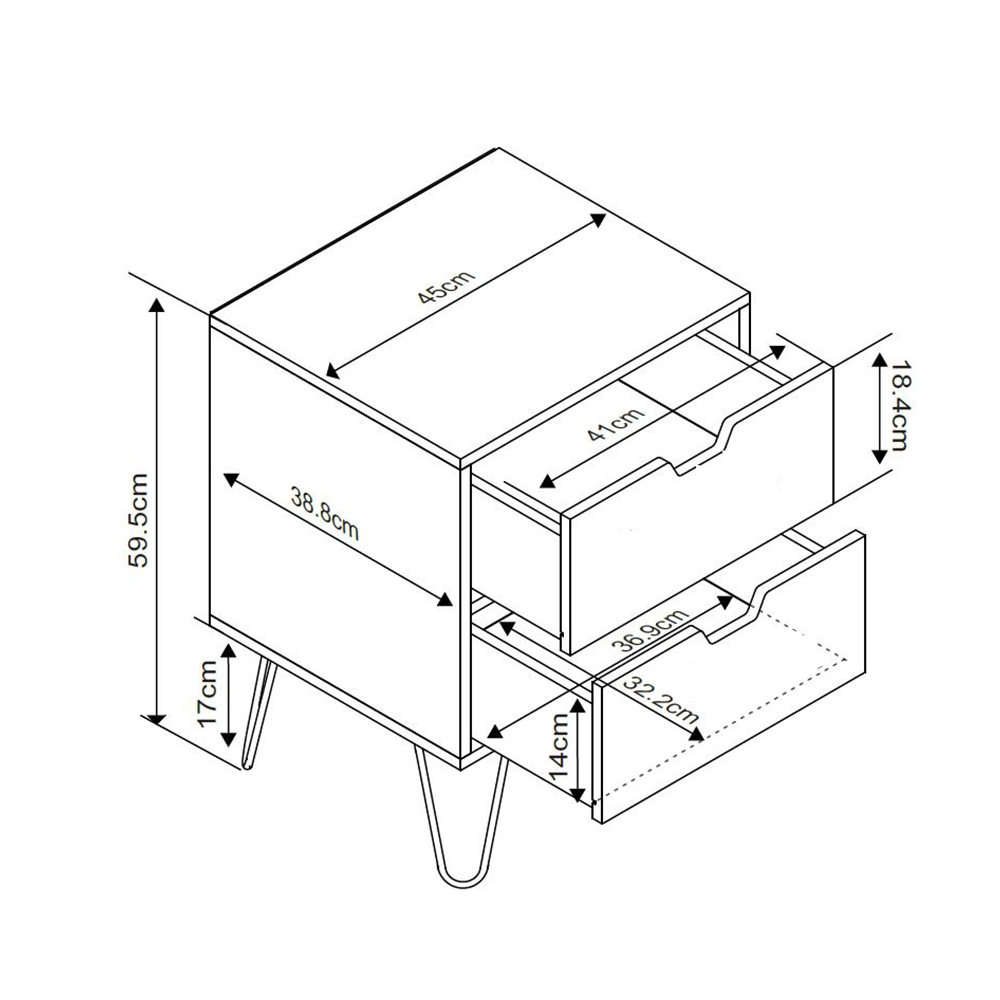 45cm
41cm
18.4cm
59.5cm
38.8cm
36.9cm
32.2cm
17cm
14cm